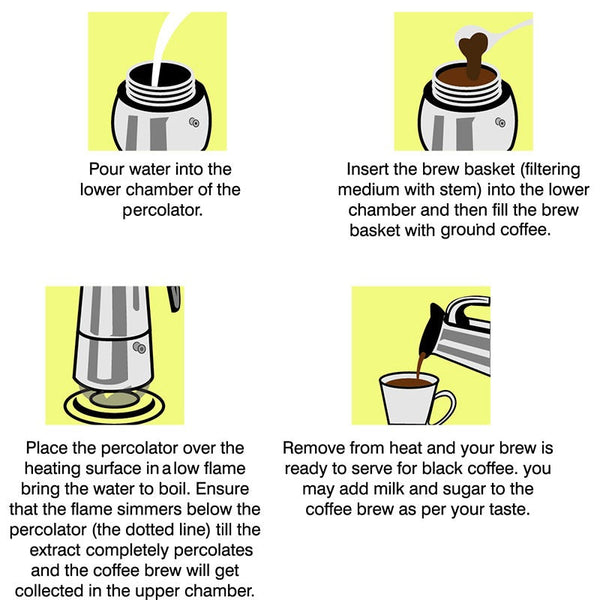 Pour water into the lower chamber of the percolator.

Insert the brew basket (filtering medium with stem) into the lower chamber and then fill the brew basket with ground coffee.

Place the percolator over the heating surface in a low flame bring the water to boil. Ensure that the flame simmers below the percolator (the dotted line) till the extract completely percolates and the coffee brew will get collected in the upper chamber.

Remove from heat and your brew is ready to serve for black coffee. you may add milk and sugar to the coffee brew as per your taste.